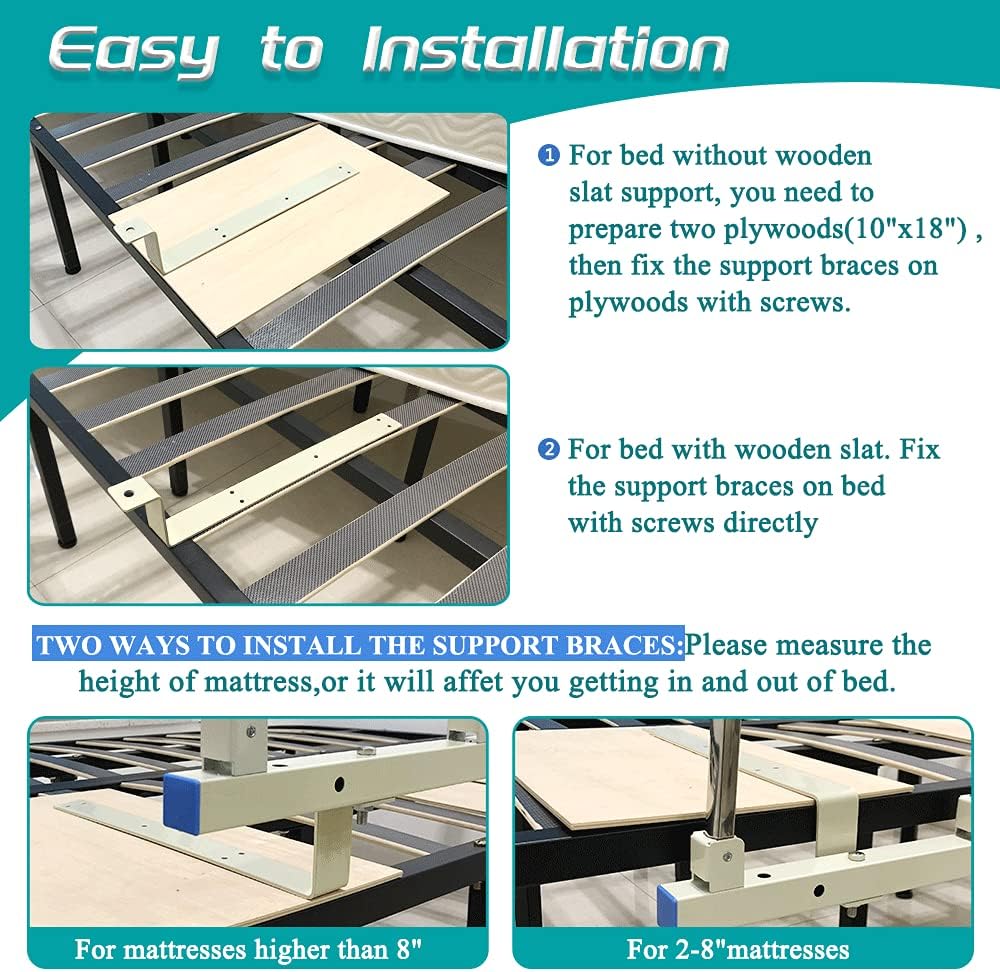 Easy to Installation

❶ For bed without wooden slat support, you need to prepare two plywoods(10"x18") , then fix the support braces on plywoods with screws.

❷ For bed with wooden slat. Fix the support braces on bed with screws directly

TWO WAYS TO INSTALL THE SUPPORT BRACES:Please measure the height of mattress,or it will affet you getting in and out of bed.

For mattresses higher than 8"

For 2-8"mattresses